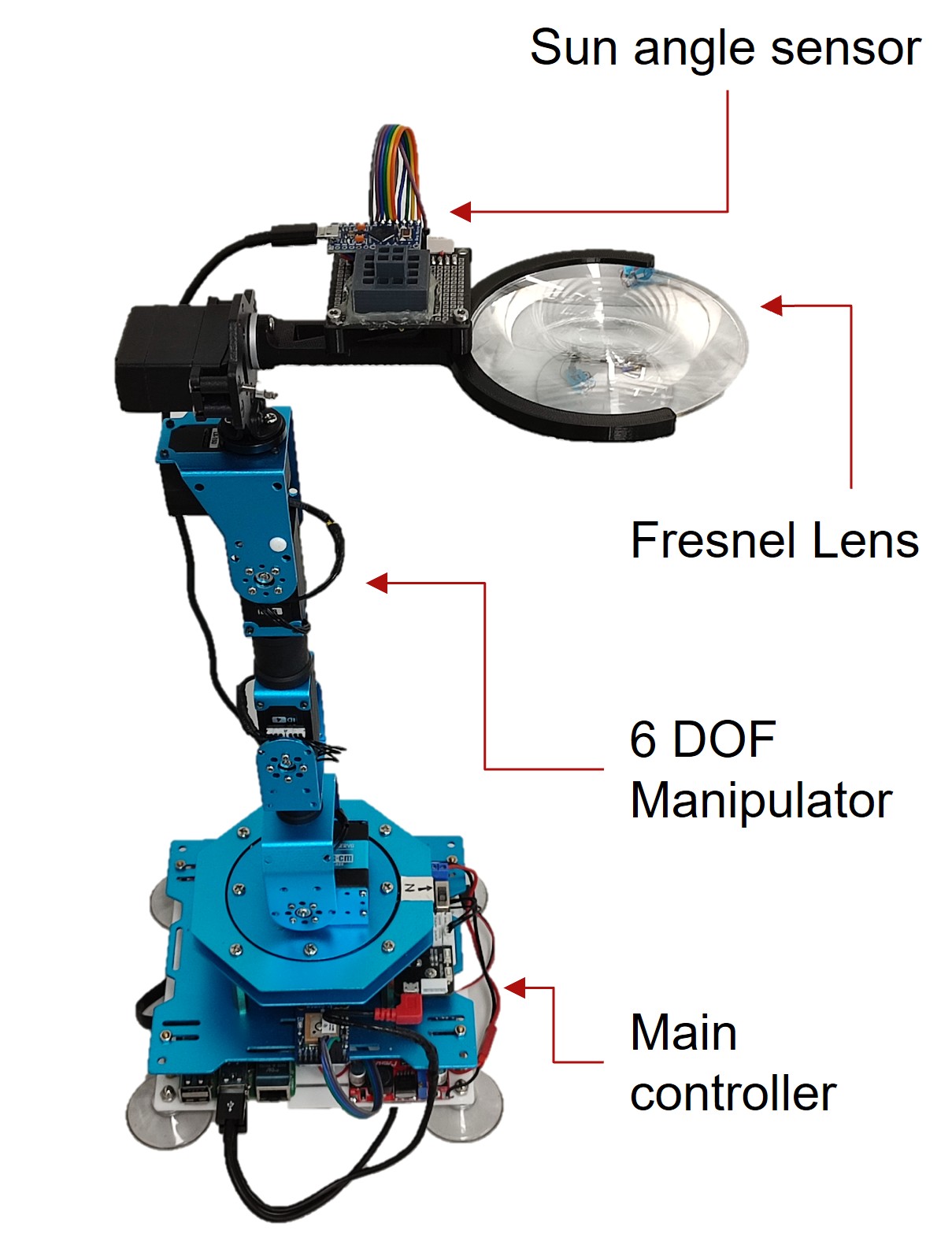 Sun angle sensor

Fresnel Lens

6 DOF
Manipulator

Main
controller